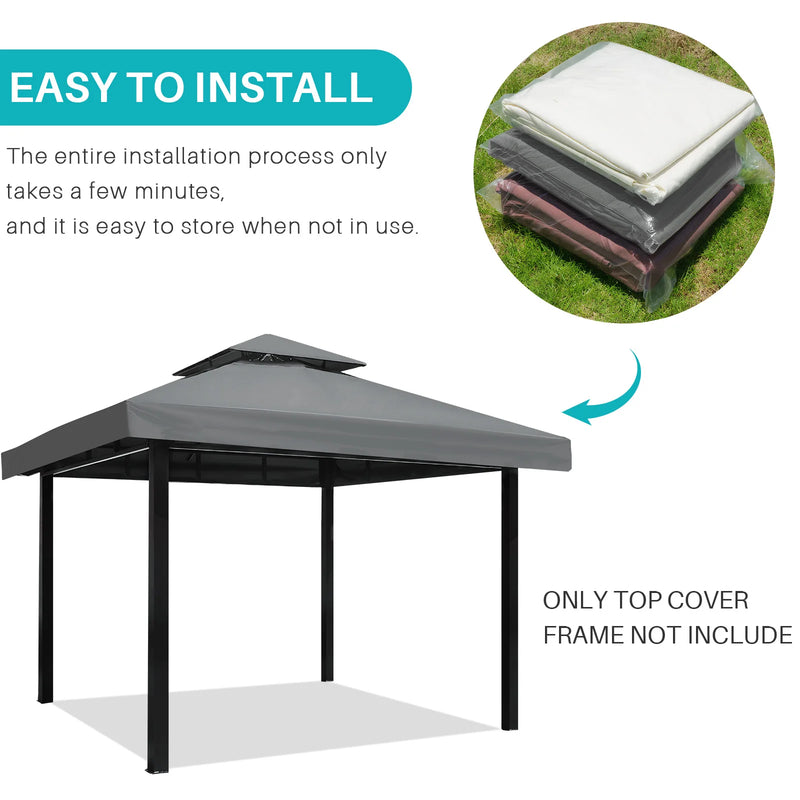 EASY TO INSTALL

The entire installation process only takes a few minutes, and it is easy to store when not in use.

ONLY TOP COVER
FRAME NOT INCLUDE