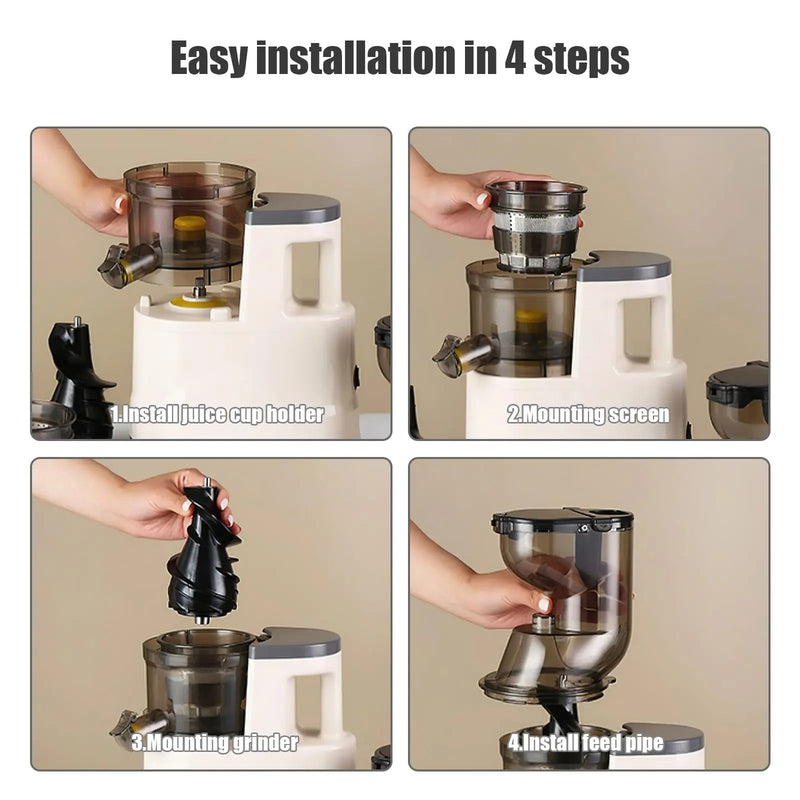 Easy installation in 4 steps

1.Install juice cup holder

2.Mounting screen

3.Mounting grinder

4.Install feed pipe